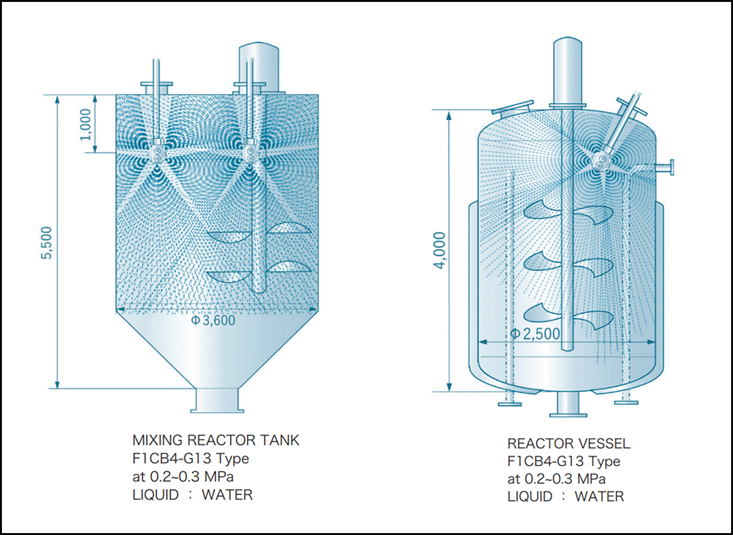 1,000

5,500

Φ3,600

MIXING REACTOR TANK
F1CB4-G13 Type
at 0.2~0.3 MPa
LIQUID : WATER

4,000

Φ2,500

REACTOR VESSEL
F1CB4-G13 Type
at 0.2~0.3 MPa
LIQUID : WATER